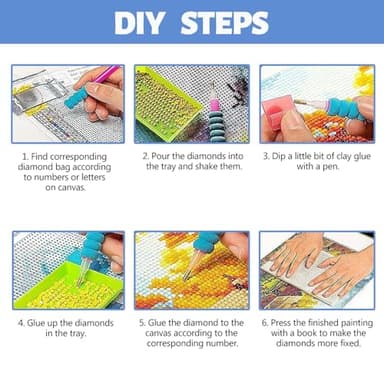 DIY STEPS

1. Find corresponding diamond bag according to numbers or letters on canvas.

2. Pour the diamonds into the tray and shake them.

3. Dip a little bit of clay glue with a pen.

4. Glue up the diamonds in the tray.

5. Glue the diamond to the canvas according to the corresponding number.

6. Press the finished painting with a book to make the diamonds more fixed.