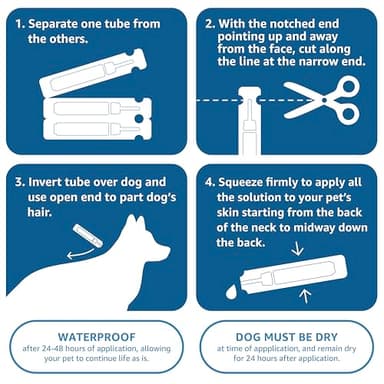 1. Separate one tube from the others.

2. With the notched end pointing up and away from the face, cut along the line at the narrow end.

3. Invert tube over dog and use open end to part dog's hair.

4. Squeeze firmly to apply all the solution to your pet's skin starting from the back of the neck to midway down the back.

WATERPROOF
after 24-48 hours of application, allowing your pet to continue life as is.

DOG MUST BE DRY
at time of appplication, and remain dry for 24 hours after application.