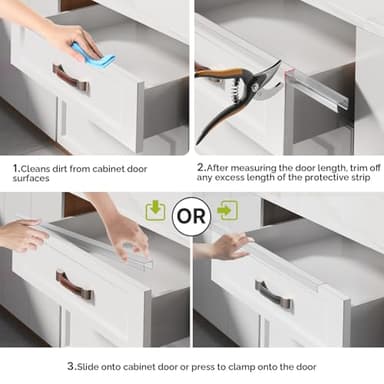 1.Cleans dirt from cabinet door surfaces

2.After measuring the door length, trim off any excess length of the protective strip

OR

3.Slide onto cabinet door or press to clamp onto the door