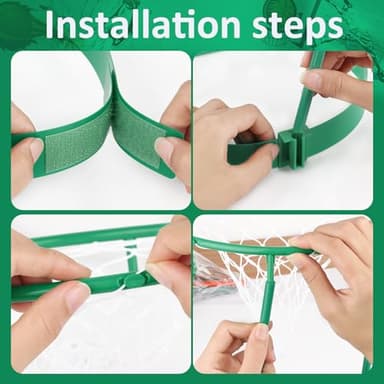 Installation steps