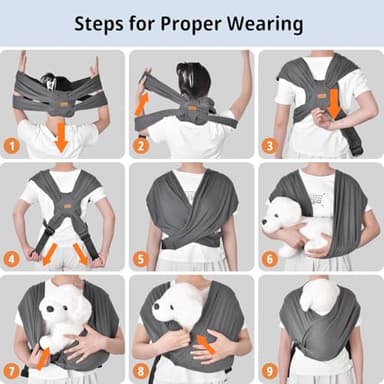 Steps for Proper Wearing

1

2

3

4

5

6

7

8

9