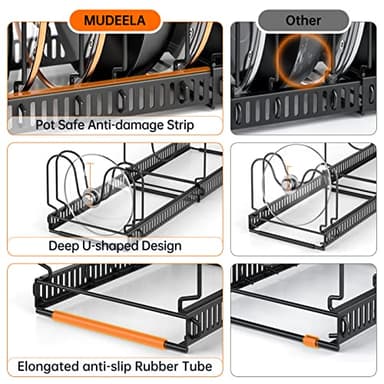 MUDEELA

Other

Pot Safe Anti-damage Strip

Deep U-shaped Design

Elongated anti-slip Rubber Tube