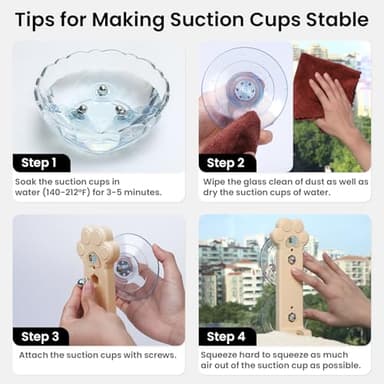 Tips for Making Suction Cups Stable

Step 1

Soak the suction cups in water (140-212°F) for 3-5 minutes.

Step 2

Wipe the glass clean of dust as well as dry the suction cups of water.

Step 3

Attach the suction cups with screws.

Step 4

Squeeze hard to squeeze as much air out of the suction cup as possible.