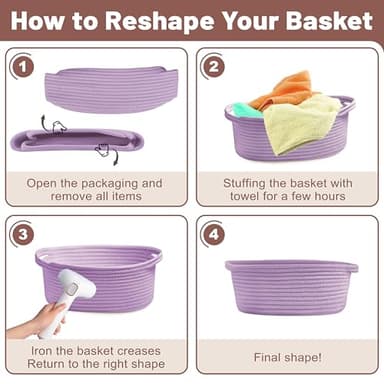 How to Reshape Your Basket

1

Open the packaging and remove all items

2

Stuffing the basket with towel for a few hours

3

Iron the basket creases
Return to the right shape

4

Final shape!