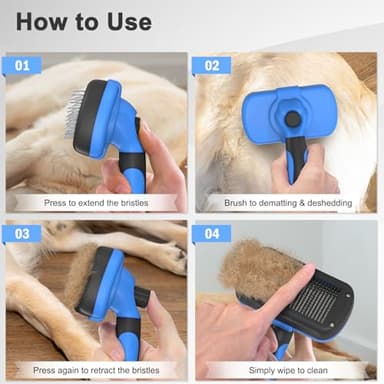 How to Use

01

Press to extend the bristles

02

Brush to dematting & deshedding

03

Press again to retract the bristles

04

Simply wipe to clean