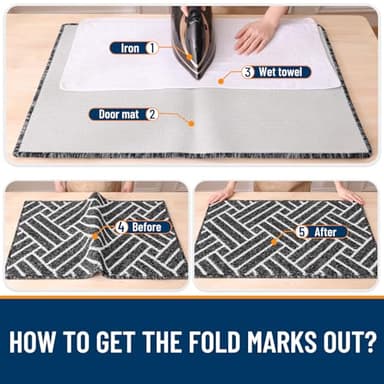 Iron 1

3 Wet towel

Door mat 2

4 Before

5 After

HOW TO GET THE FOLD MARKS OUT?