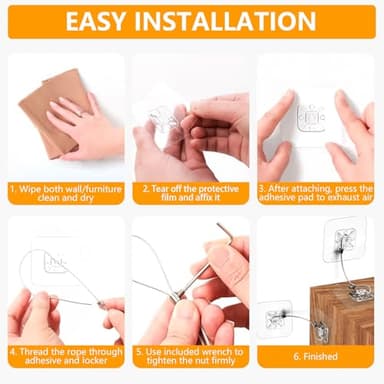 EASY INSTALLATION

1. Wipe both wall/furniture clean and dry

2. Tear off the protective film and affix it

3. After attaching, press the adhesive pad to exhaust air

4. Thread the rope through adhesive and locker

5. Use included wrench to tighten the nut firmly

6. Finished