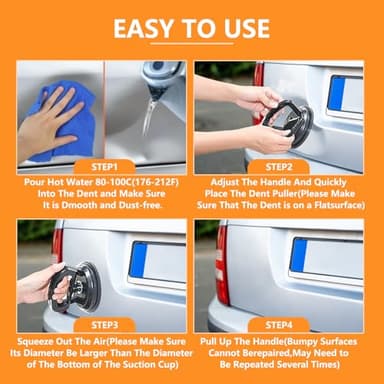 EASY TO USE

STEP1

Pour Hot Water 80-100C(176-212F) Into The Dent and Make Sure It is Dmooth and Dust-free.

STEP2

Adjust The Handle And Quickly Place The Dent Puller(Please Make Sure That The Dent is on a Flatsurface)

STEP3

Squeeze Out The Air(Please Make Sure Its Diameter Be Larger Than The Diameter of The Bottom of The Suction Cup)

STEP4

Pull Up The Handle(Bumpy Surfaces Cannot Berepaired,May Need to Be Repeated Several Times)