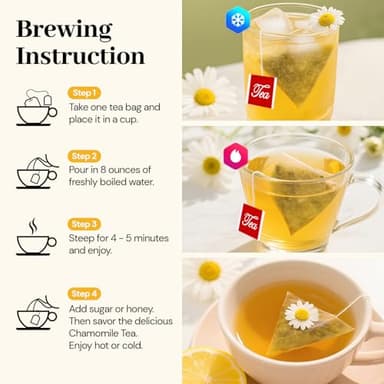 Brewing Instruction

Step 1
Take one tea bag and place it in a cup.

Step 2
Pour in 8 ounces of freshly boiled water.

Step 3
Steep for 4 - 5 minutes and enjoy.

Step 4
Add sugar or honey. Then savor the delicious Chamomile Tea. Enjoy hot or cold.

Tea

Tea