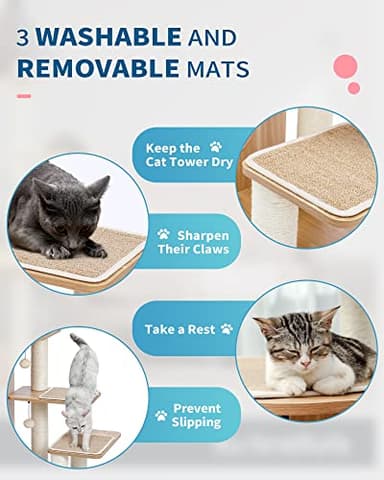 3 WASHABLE AND REMOVABLE MATS

Keep the Cat Tower Dry

Sharpen Their Claws

Take a Rest

Prevent Slipping