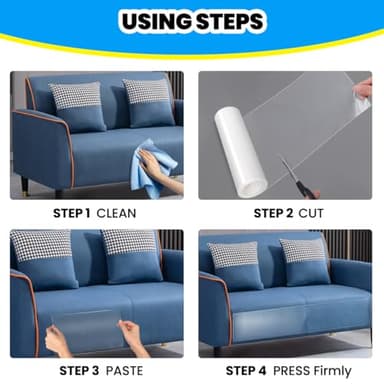 USING STEPS

STEP 1 CLEAN

STEP 2 CUT

STEP 3 PASTE

STEP 4 PRESS Firmly