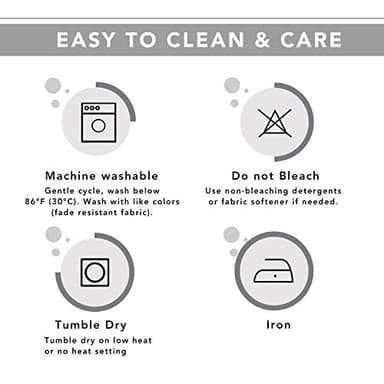 EASY TO CLEAN & CARE

Machine washable
Gentle cycle, wash below 86°F (30°C). Wash with like colors (fade resistant fabric).

Do not Bleach
Use non-bleaching detergents or fabric softener if needed.

Tumble Dry
Tumble dry on low heat or no heat setting

Iron