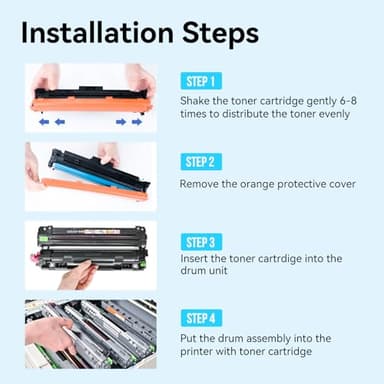 Installation Steps

STEP 1
Shake the toner cartridge gently 6-8 times to distribute the toner evenly

STEP 2
Remove the orange protective cover

STEP 3
Insert the toner cartrdige into the drum unit

STEP 4
Put the drum assembly into the printer with toner cartridge