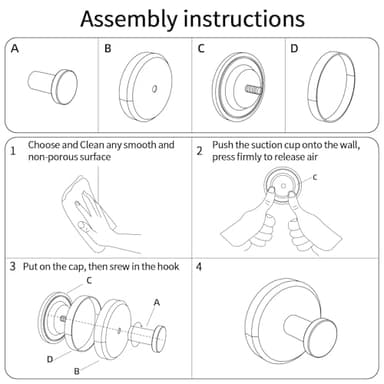 Assembly instructions

A

B

C

D

1 Choose and Clean any smooth and non-porous surface

2 Push the suction cup onto the wall, press firmly to release air

C

3 Put on the cap, then srew in the hook

C

A

D

B

4