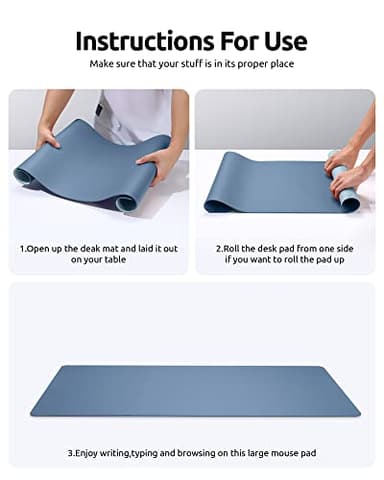 Instructions For Use
Make sure that your stuff is in its proper place

1.Open up the deak mat and laid it out on your table

2.Roll the desk pad from one side if you want to roll the pad up

3.Enjoy writing,typing and browsing on this large mouse pad