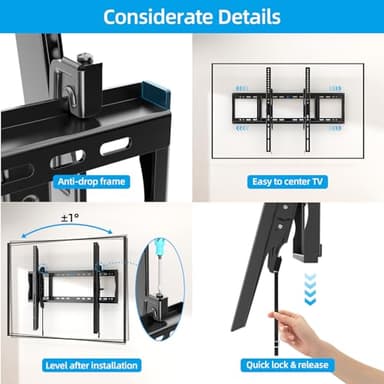 Considerate Details

Anti-drop frame

Easy to center TV

±1°

Level after installation

Quick lock & release