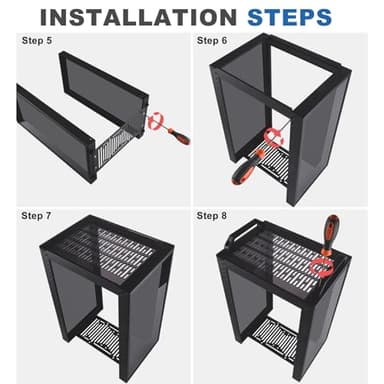 INSTALLATION STEPS

Step 5

Step 6

Step 7

Step 8