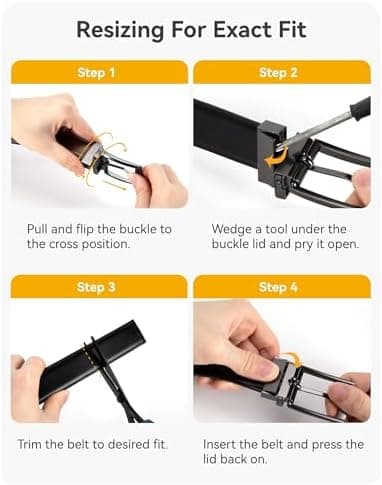 Resizing For Exact Fit

Step 1

Pull and flip the buckle to the cross position.

Step 2

Wedge a tool under the buckle lid and pry it open.

Step 3

Trim the belt to desired fit.

Step 4

Insert the belt and press the lid back on.