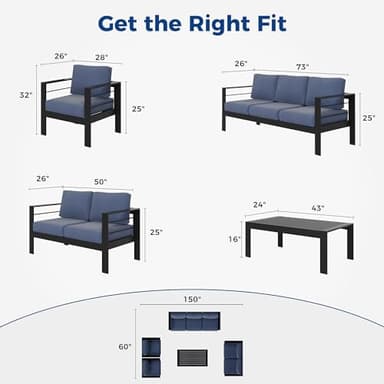 Get the Right Fit

26"
28"
32"
25"

26"
73"
25"

26"
50"
25"

24"
43"
16"

150"
60"