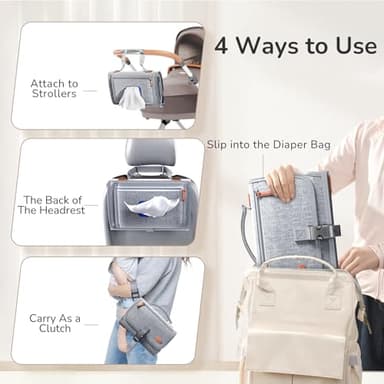 4 Ways to Use

Attach to Strollers

The Back of The Headrest

Carry As a Clutch

Slip into the Diaper Bag