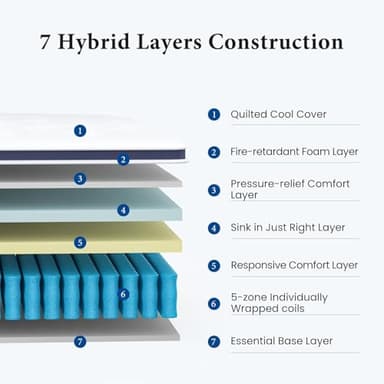 7 Hybrid Layers Construction

1
2
3
4
5
6
7

1 Quilted Cool Cover

2 Fire-retardant Foam Layer

3 Pressure-relief Comfort Layer

4 Sink in Just Right Layer

5 Responsive Comfort Layer

6 5-zone Individually Wrapped coils

7 Essential Base Layer