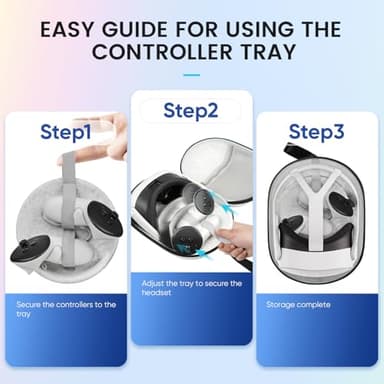 EASY GUIDE FOR USING THE CONTROLLER TRAY

Step1

Secure the controllers to the tray

Step2

Adjust the tray to secure the headset

Step3

Storage complete