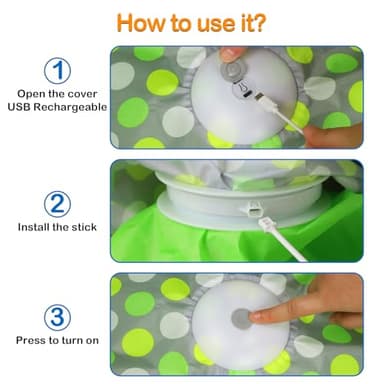 How to use it?

1
Open the cover
USB Rechargeable

2
Install the stick

3
Press to turn on