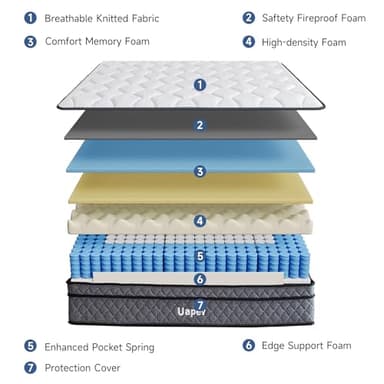 1 Breathable Knitted Fabric

2 Saftety Fireproof Foam

3 Comfort Memory Foam

4 High-density Foam

1

2

3

4

5

6

7

Uapev

5 Enhanced Pocket Spring

6 Edge Support Foam

7 Protection Cover