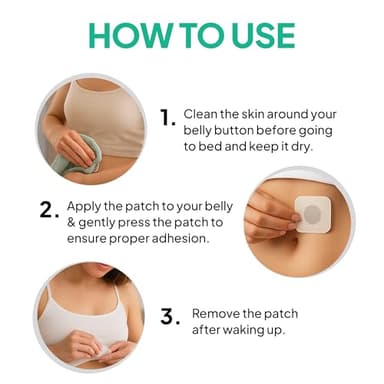 HOW TO USE

1. Clean the skin around your belly button before going to bed and keep it dry.

2. Apply the patch to your belly & gently press the patch to ensure proper adhesion.

3. Remove the patch after waking up.