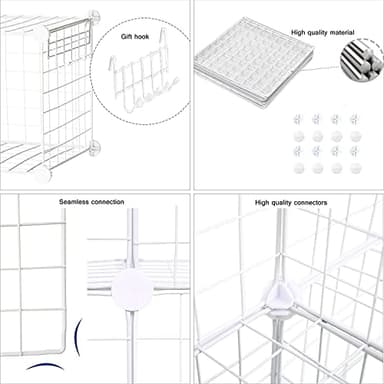 Gift hook

High quality material

Seamless connection

High quality connectors