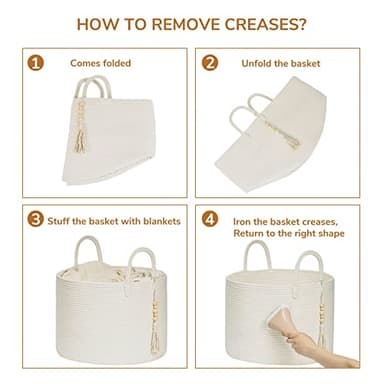 HOW TO REMOVE CREASES?

1 Comes folded

2 Unfold the basket

3 Stuff the basket with blankets

4 Iron the basket creases, Return to the right shape