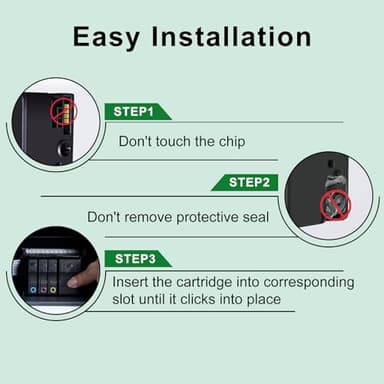 Easy Installation

STEP1

Don't touch the chip

STEP2

Don't remove protective seal

STEP3

Insert the cartridge into corresponding slot until it clicks into place