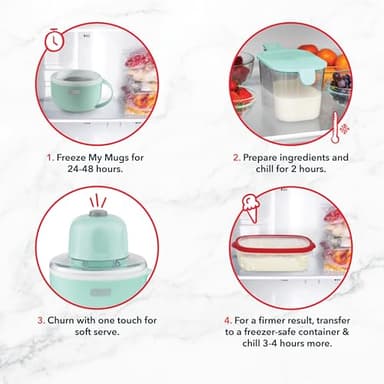 1. Freeze My Mugs for 24-48 hours.

2. Prepare ingredients and chill for 2 hours.

3. Churn with one touch for soft serve.

4. For a firmer result, transfer to a freezer-safe container & chill 3-4 hours more.