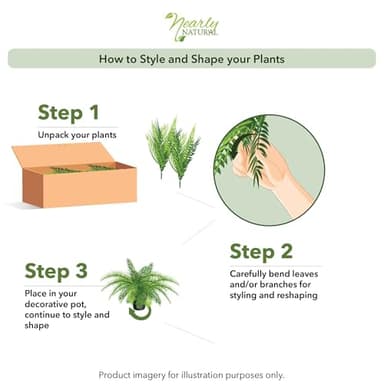 Nearly NATURAL

How to Style and Shape your Plants

Step 1
Unpack your plants

Step 2
Carefully bend leaves and/or branches for styling and reshaping

Step 3
Place in your decorative pot, continue to style and shape

Product imagery for illustration purposes only.