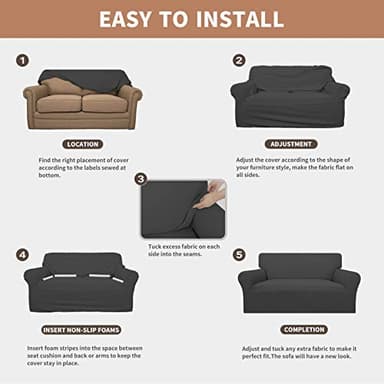 EASY TO INSTALL

1

LOCATION

Find the right placement of cover according to the labels sewed at bottom.

2

ADJUSTMENT

Adjust the cover according to the shape of your furniture style, make the fabric flat on all sides.

3

Tuck excess fabric on each side into the seams.

4

INSERT NON-SLIP FOAMS

Insert foam stripes into the space between seat cushion and back or arms to keep the cover stay in place.

5

COMPLETION

Adjust and tuck any extra fabric to make it perfect fit.The sofa will have a new look.