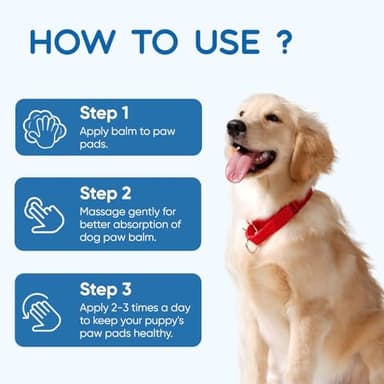 HOW TO USE ?

Step 1
Apply balm to paw pads.

Step 2
Massage gently for better absorption of dog paw balm.

Step 3
Apply 2-3 times a day to keep your puppy's paw pads healthy.