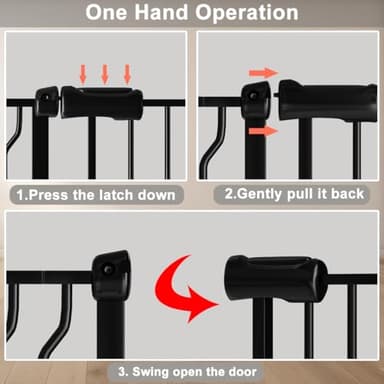 One Hand Operation

1.Press the latch down

2.Gently pull it back

3. Swing open the door