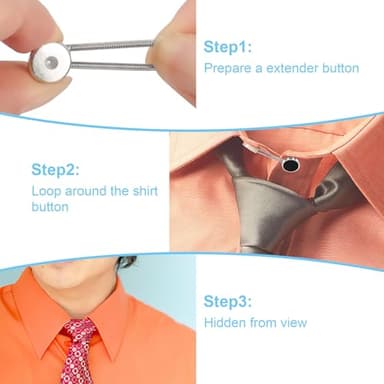 Step1:
Prepare a extender button

Step2:
Loop around the shirt button

Step3:
Hidden from view