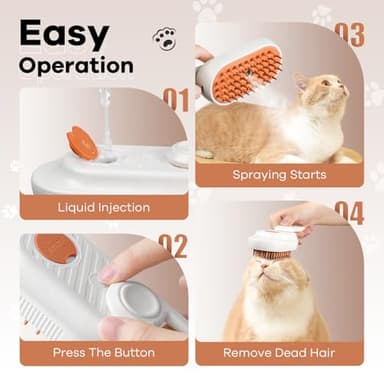 Easy Operation

01

Liquid Injection

02

Press The Button

03

Spraying Starts

04

Remove Dead Hair