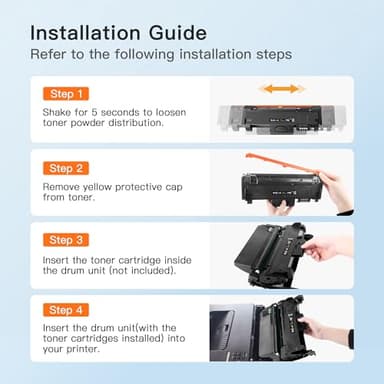 Installation Guide
Refer to the following installation steps

Step 1
Shake for 5 seconds to loosen toner powder distribution.

Step 2
Remove yellow protective cap from toner.

Step 3
Insert the toner cartridge inside the drum unit (not included).

Step 4
Insert the drum unit(with the toner cartridges installed) into your printer.