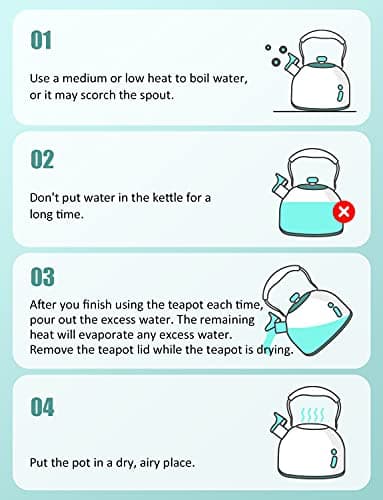 01

Use a medium or low heat to boil water, or it may scorch the spout.

02

Don't put water in the kettle for a long time.

03

After you finish using the teapot each time, pour out the excess water. The remaining heat will evaporate any excess water. Remove the teapot lid while the teapot is drying.

04

Put the pot in a dry, airy place.