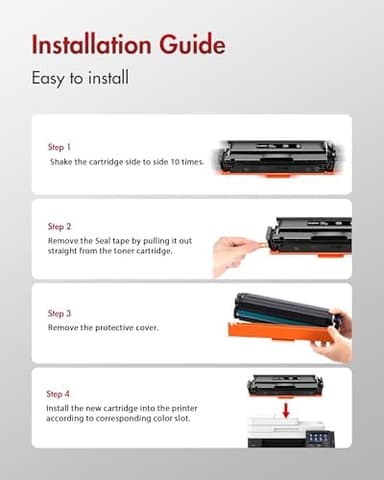 Installation Guide

Easy to install

Step 1

Shake the cartridge side to side 10 times.

Step 2

Remove the Seal tape by pulling it out straight from the toner cartridge.

Step 3

Remove the protective cover.

Step 4

Install the new cartridge into the printer according to corresponding color slot.