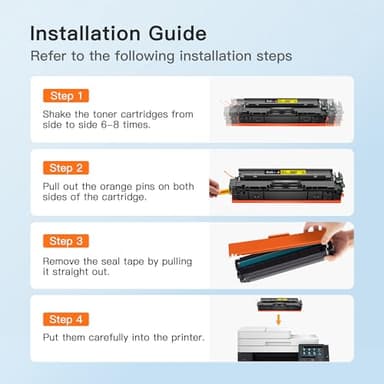 Installation Guide
Refer to the following installation steps

Step 1
Shake the toner cartridges from side to side 6-8 times.

Step 2
Pull out the orange pins on both sides of the cartridge.

Step 3
Remove the seal tape by pulling it straight out.

Step 4
Put them carefully into the printer.