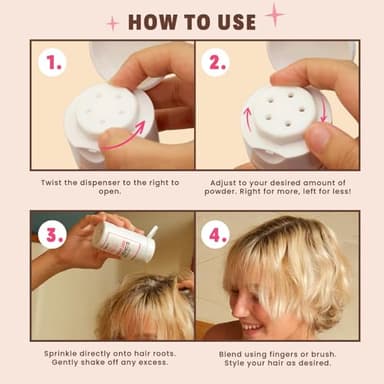 HOW TO USE

1.

Twist the dispenser to the right to open.

2.

Adjust to your desired amount of powder. Right for more, left for less!

3.

Sprinkle directly onto hair roots. Gently shake off any excess.

4.

Blend using fingers or brush. Style your hair as desired.