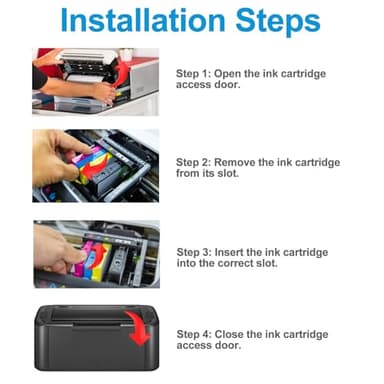 Installation Steps

Step 1: Open the ink cartridge access door.

Step 2: Remove the ink cartridge from its slot.

Step 3: Insert the ink cartridge into the correct slot.

Step 4: Close the ink cartridge access door.