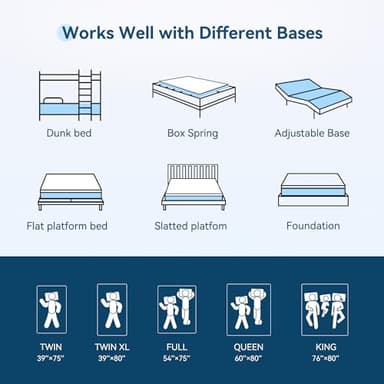 Works Well with Different Bases

Dunk bed

Box Spring

Adjustable Base

Flat platform bed

Slatted platfom

Foundation

TWIN
39"×75"

TWIN XL
39"×80"

FULL
54"×75"

QUEEN
60"×80"

KING
76"×80"