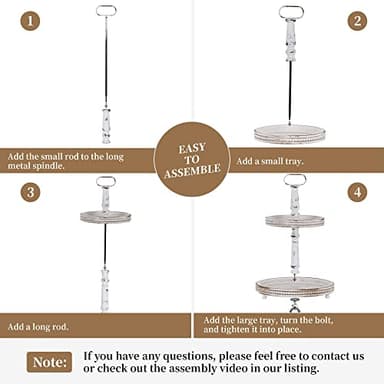 1

Add the small rod to the long metal spindle.

EASY TO ASSEMBLE

2

Add a small tray.

3

Add a long rod.

4

Add the large tray, turn the bolt, and tighten it into place.

Note: If you have any questions, please feel free to contact us or check out the assembly video in our listing.