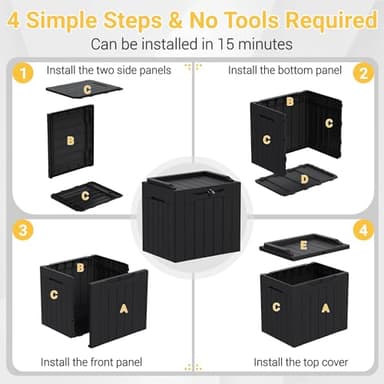 4 Simple Steps & No Tools Required
Can be installed in 15 minutes

1
Install the two side panels
C
B
C

Install the bottom panel
2
B
C
C
D

3
B
C
A
Install the front panel

4
E
C
A
Install the top cover