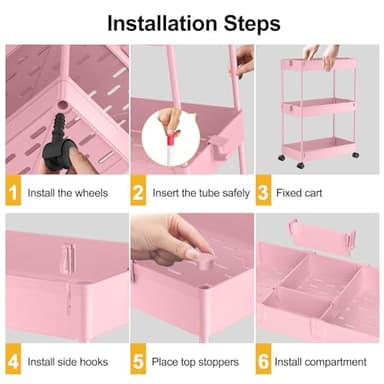 Installation Steps

1 Install the wheels

2 Insert the tube safely

3 Fixed cart

4 Install side hooks

5 Place top stoppers

6 Install compartment