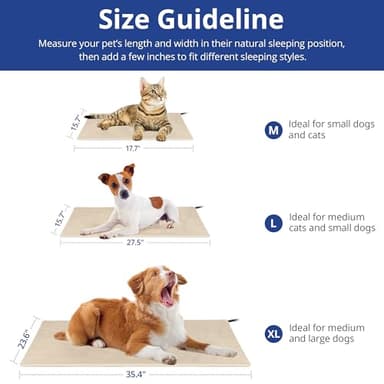 Size Guideline

Measure your pet's length and width in their natural sleeping position, then add a few inches to fit different sleeping styles.

15.7"

17.7"

M Ideal for small dogs and cats

15.7"

27.5"

L Ideal for medium cats and small dogs

23.6"

35.4"

XL Ideal for medium and large dogs